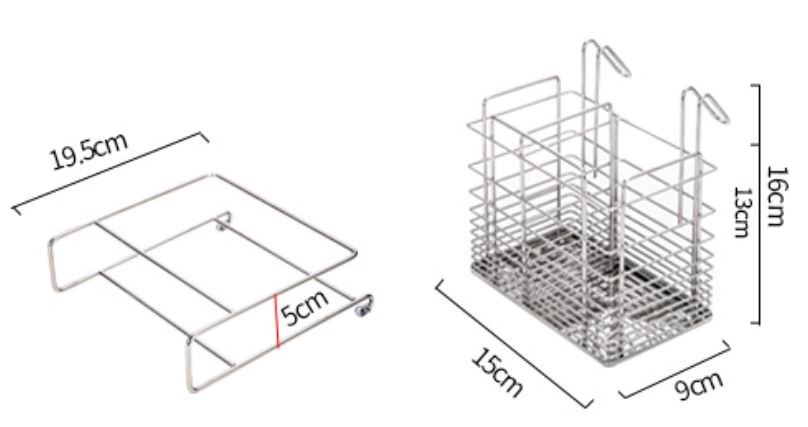 19.5cm
5cm
16cm
13cm
15cm
9cm